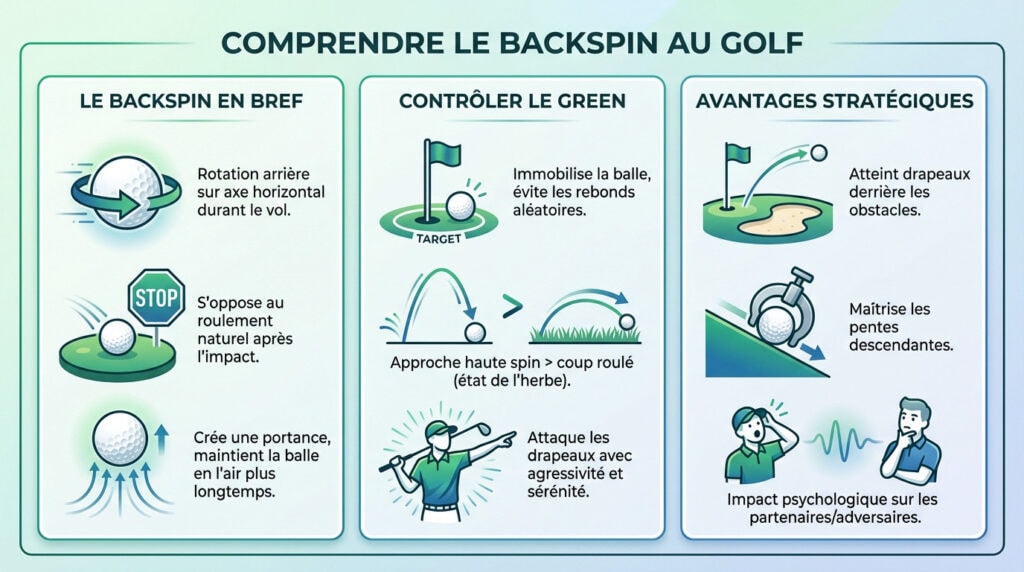 COMPRENDRE LE BACKSPIN AU GOLF

LE BACKSPIN EN BREF

Rotation arrière sur axe horizontal durant le vol.

STOP

S'oppose au roulement naturel après l'impact.

Crée une portance, maintient la balle en l'air plus longtemps.

CONTRÔLER LE GREEN

TARGET

Immobilise la balle, évite les rebonds aléatoires.

>

Approche haute spin > coup roulé (état de l'herbe).

Attaque les drapeaux avec agressivité et sérénité.

AVANTAGES STRATÉGIQUES

Atteint drapeaux derrière les obstacles.

Maîtrise les pentes descendantes.

Impact psychologique sur les partenaires/adversaires.