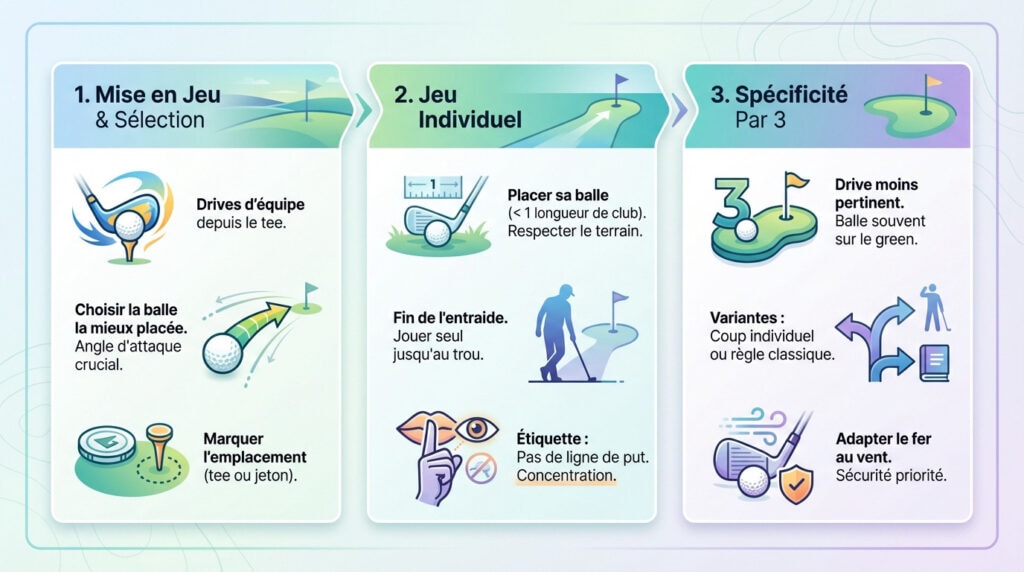 1. Mise en Jeu & Sélection

Drives d'équipe depuis le tee.

Choisir la balle la mieux placée. Angle d'attaque crucial.

Marquer l'emplacement (tee ou jeton).

2. Jeu Individuel

1

Placer sa balle (< 1 longueur de club). Respecter le terrain.

Fin de l'entraide. Jouer seul jusqu'au trou.

Étiquette : Pas de ligne de put. Concentration.

3. Spécificité Par 3

3

Drive moins pertinent. Balle souvent sur le green.

Variantes : Coup individuel ou règle classique.

Adapter le fer au vent. Sécurité priorité.