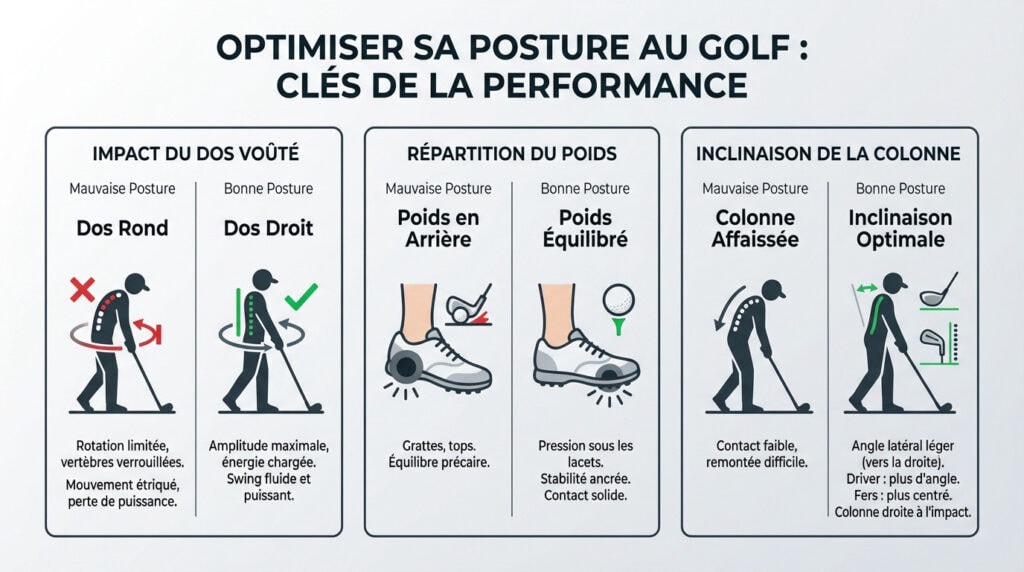 OPTIMISER SA POSTURE AU GOLF : CLÉS DE LA PERFORMANCE

IMPACT DU DOS VOÛTÉ

Mauvaise Posture

Dos Rond

Rotation limitée, vertèbres verrouillées.

Mouvement étriqué, perte de puissance.

Bonne Posture

Dos Droit

Amplitude maximale, énergie chargée.

Swing fluide et puissant.

RÉPARTITION DU POIDS

Mauvaise Posture

Poids en Arrière

Grattes, tops. Équilibre précaire.

Bonne Posture

Poids Équilibré

Pression sous les lacets. Stabilité ancrée. Contact solide.

INCLINAISON DE LA COLONNE

Mauvaise Posture

Colonne Affaissée

Contact faible, remontée difficile.

Bonne Posture

Inclinaison Optimale

Angle latéral léger (vers la droite). Driver : plus d'angle. Fers : plus centré. Colonne droite à l'impact.