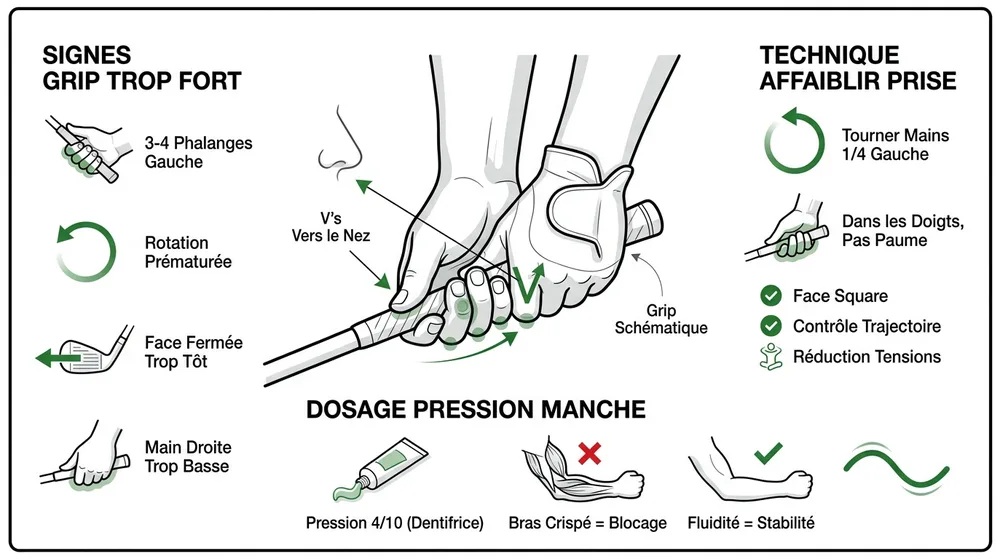 SIGNES
GRIP TROP FORT

3-4 Phalanges Gauche

Rotation Prématurée

Face Fermée Trop Tôt

Main Droite Trop Basse

V's Vers le Nez

Grip Schématique

TECHNIQUE
AFFAIBLIR PRISE

Tourner Mains 1/4 Gauche

Dans les Doigts, Pas Paume

Face Square

Contrôle Trajectoire

Réduction Tensions

DOSAGE PRESSION MANCHE

Pression 4/10 (Dentifrice)

Bras Crispé = Blocage

Fluidité = Stabilité