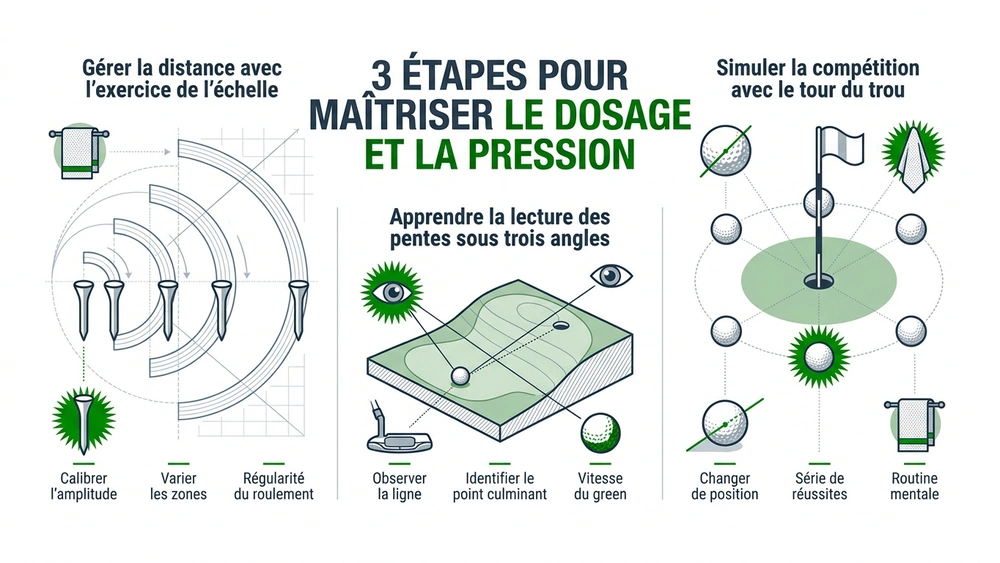 3 ÉTAPES POUR MAÎTRISER LE DOSAGE ET LA PRESSION

Gérer la distance avec l'exercice de l'échelle

Calibrer l'amplitude

Varier les zones

Régularité du roulement

Apprendre la lecture des pentes sous trois angles

Observer la ligne

Identifier le point culminant

Vitesse du green

Simuler la compétition avec le tour du trou

Changer de position

Série de réussites

Routine mentale